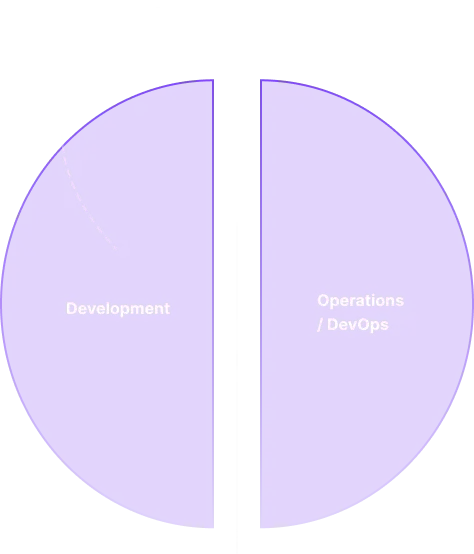 Development

Operations
/ DevOps