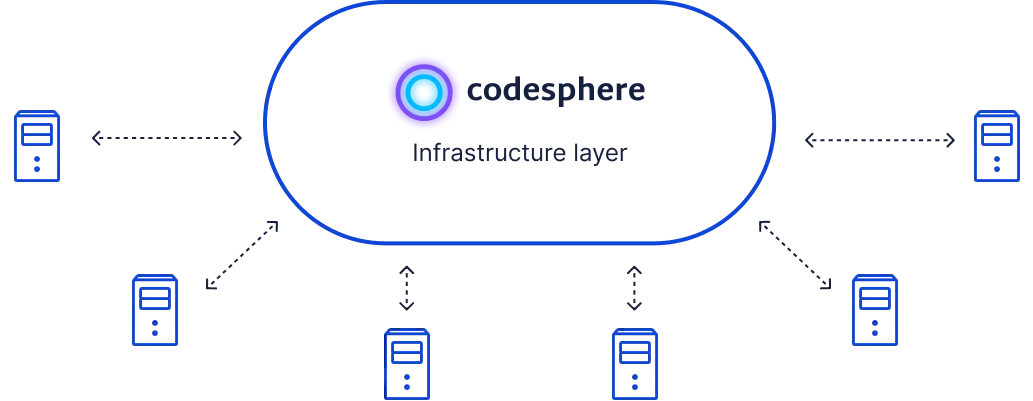 codesphere
Infrastructure layer